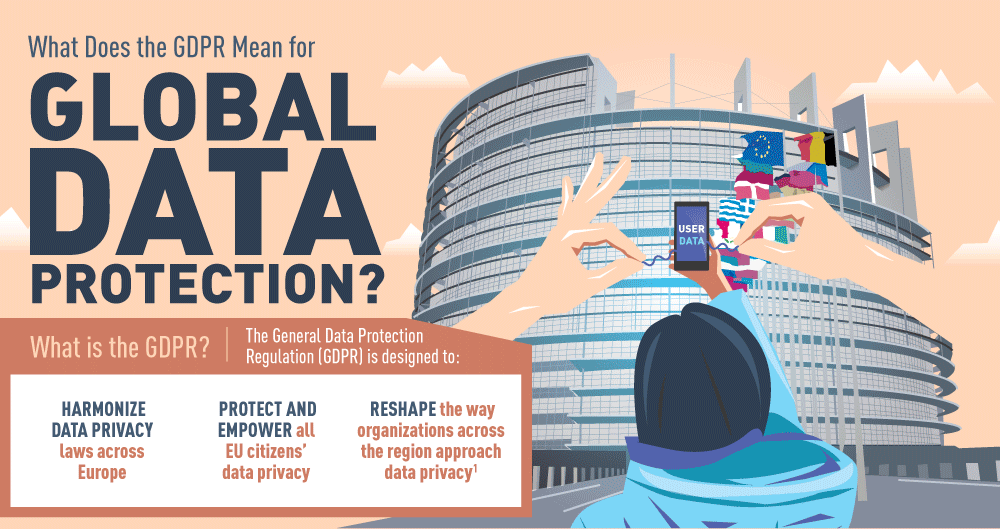 What Does the GDPR Mean for

GLOBAL DATA PROTECTION?

USER DATA

What is the GDPR?

The General Data Protection Regulation (GDPR) is designed to:

HARMONIZE DATA PRIVACY laws across Europe

PROTECT AND EMPOWER all EU citizens' data privacy

RESHAPE the way organizations across the region approach data privacy$^1$